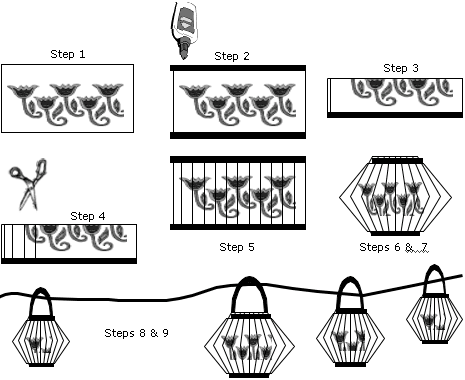 Step 1

Step 2

Step 3

Step 4

Step 5

Steps 6 & 7

Steps 8 & 9